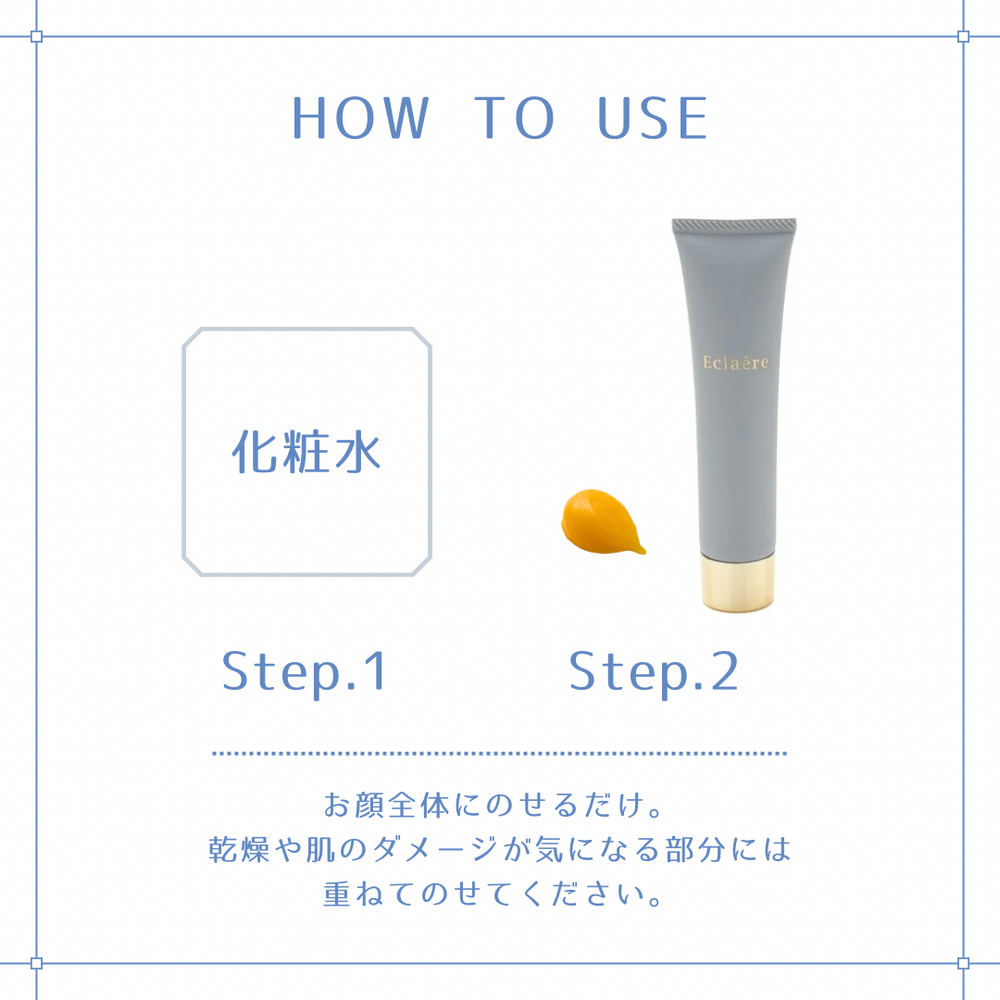 HOW TO USE

化粧水

Eclaère

Step.1

Step.2

お顔全体にのせるだけ。
乾燥や肌のダメージが気になる部分には
重ねてのせてください。