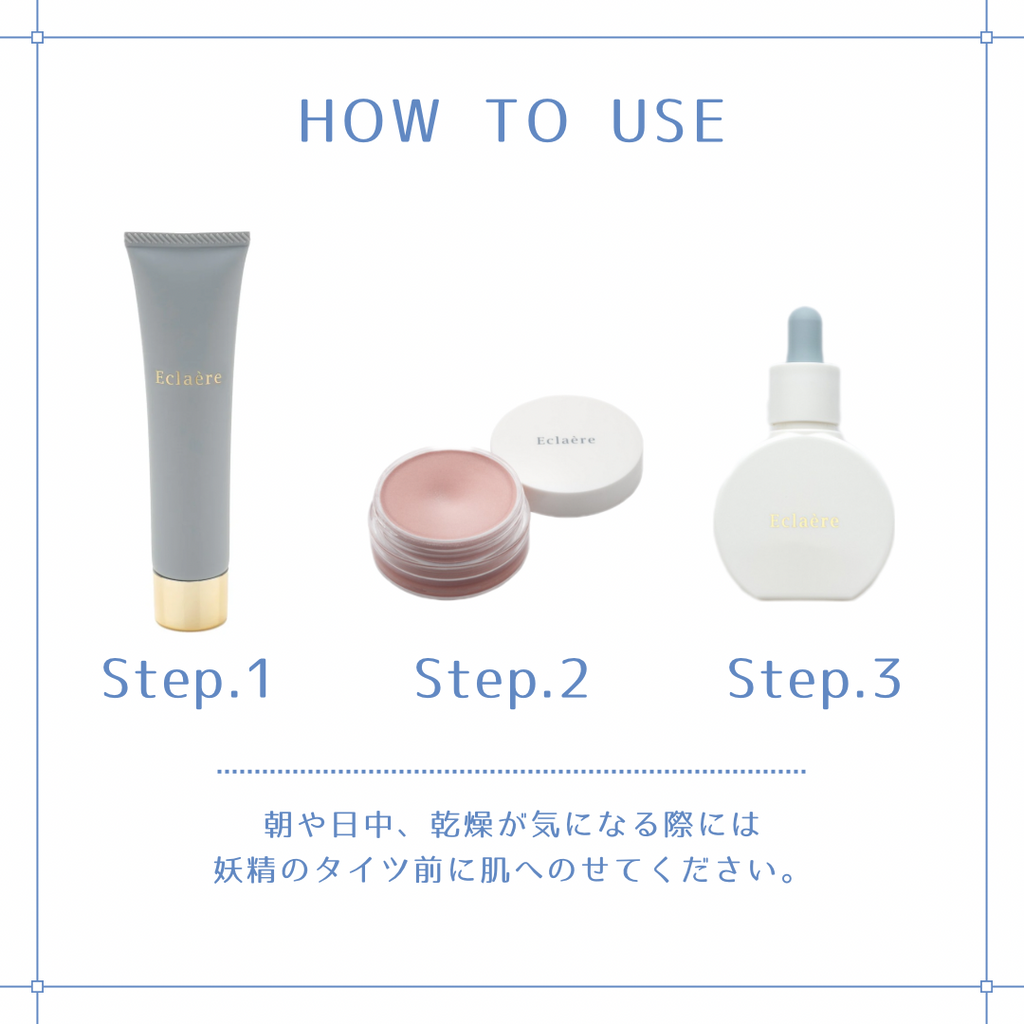 HOW TO USE

Eclaère

Eclaère

Eclaère

Step.1

Step.2

Step.3

朝や日中、乾燥が気になる際には
妖精のタイツ前に肌へのせてください。